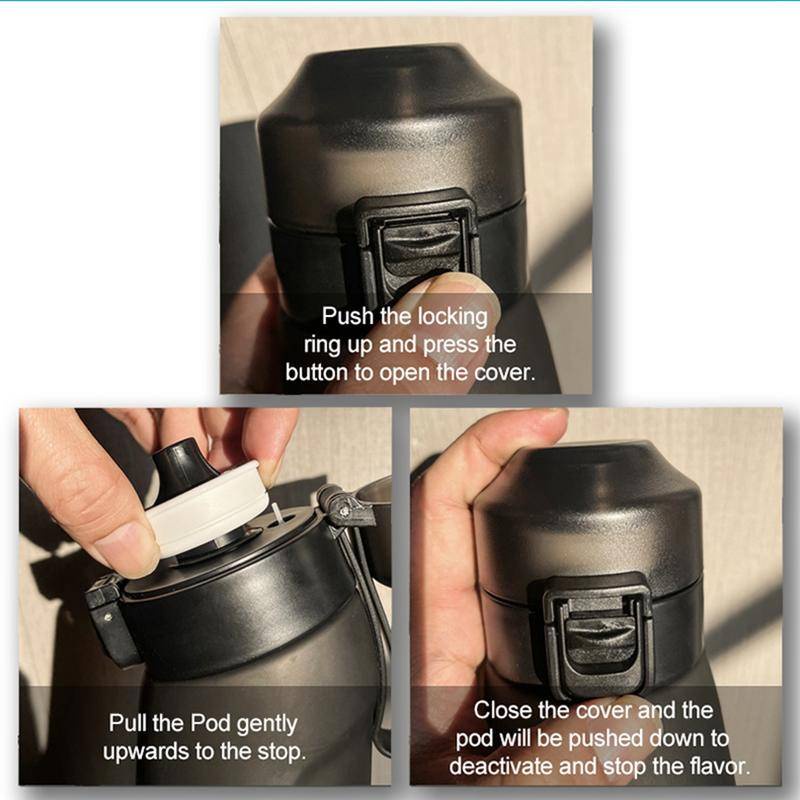 Push the locking ring up and press the button to open the cover.

Pull the Pod gently upwards to the stop.

Close the cover and the pod will be pushed down to deactivate and stop the flavor.